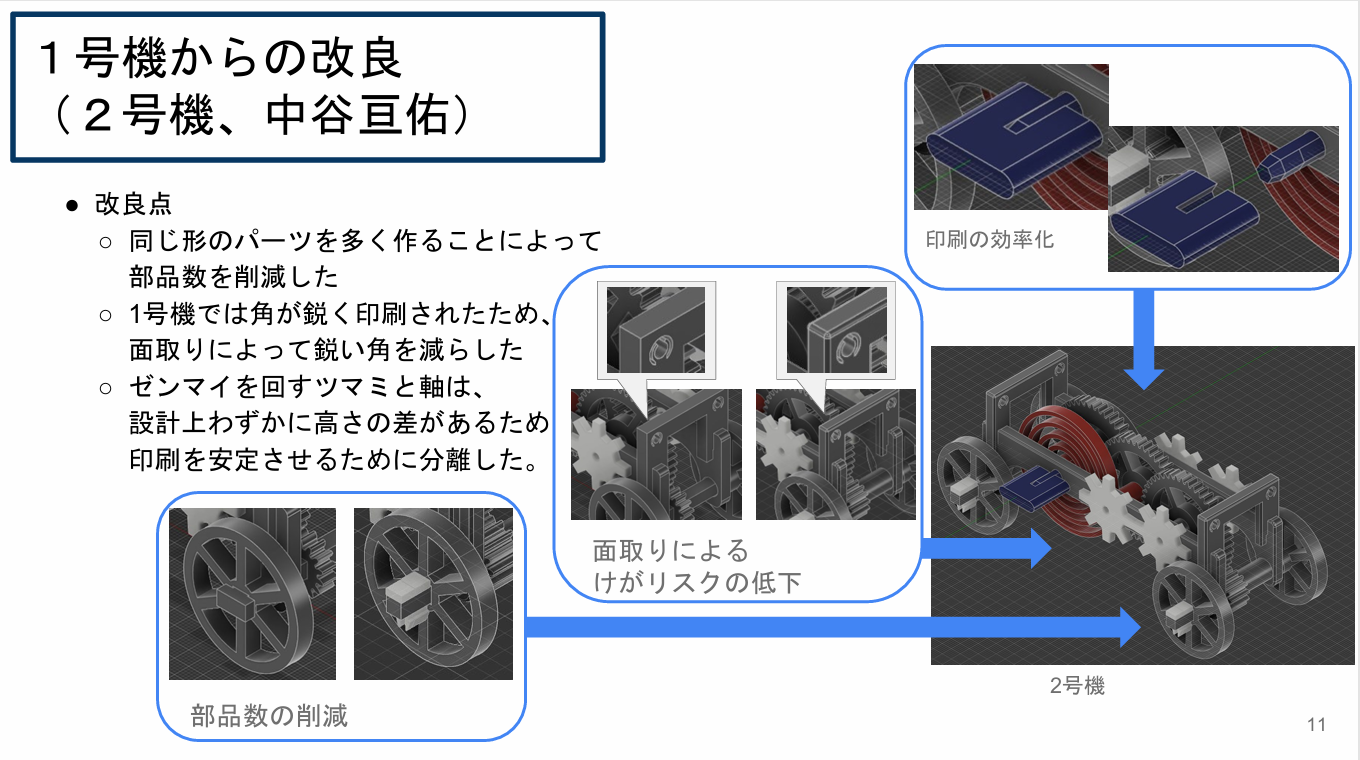 １号機からの改良
（２号機、中谷亘佑）

● 改良点
○ 同じ形のパーツを多く作ることによって部品数を削減した
○ 1号機では角が鋭く印刷されたため、面取りによって鋭い角を減らした
○ ゼンマイを回すツマミと軸は、設計上わずかに高さの差があるため印刷を安定させるために分離した。

印刷の効率化

面取りによる
けがリスクの低下

部品数の削減

2号機

11